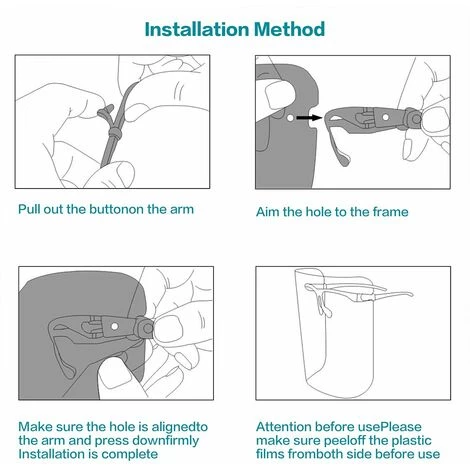 Installation Method

Pull out the buttonon the arm

Aim the hole to the frame

Make sure the hole is alignedto the arm and press downfirmly Installation is complete

Attention before usePlease make sure peeloff the plastic films fromboth side before use