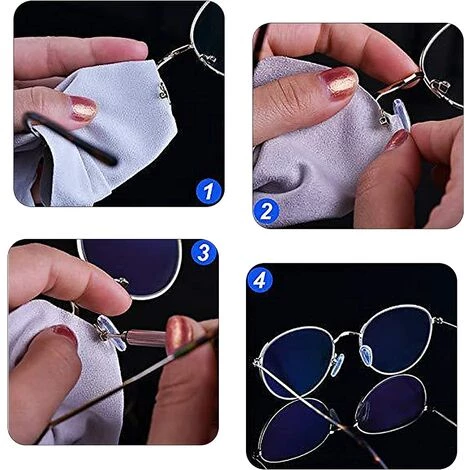 1

2

3

4