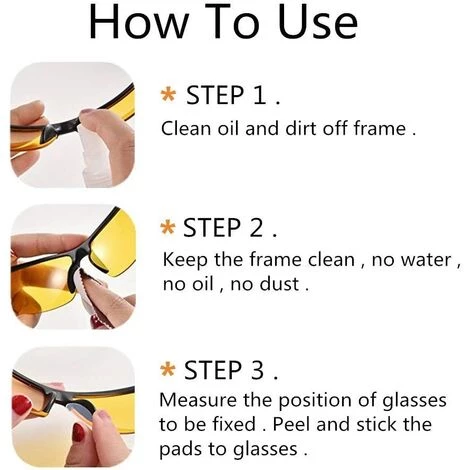 How To Use

* STEP 1 .
Clean oil and dirt off frame .

* STEP 2 .
Keep the frame clean , no water , no oil , no dust .

* STEP 3 .
Measure the position of glasses to be fixed . Peel and stick the pads to glasses .